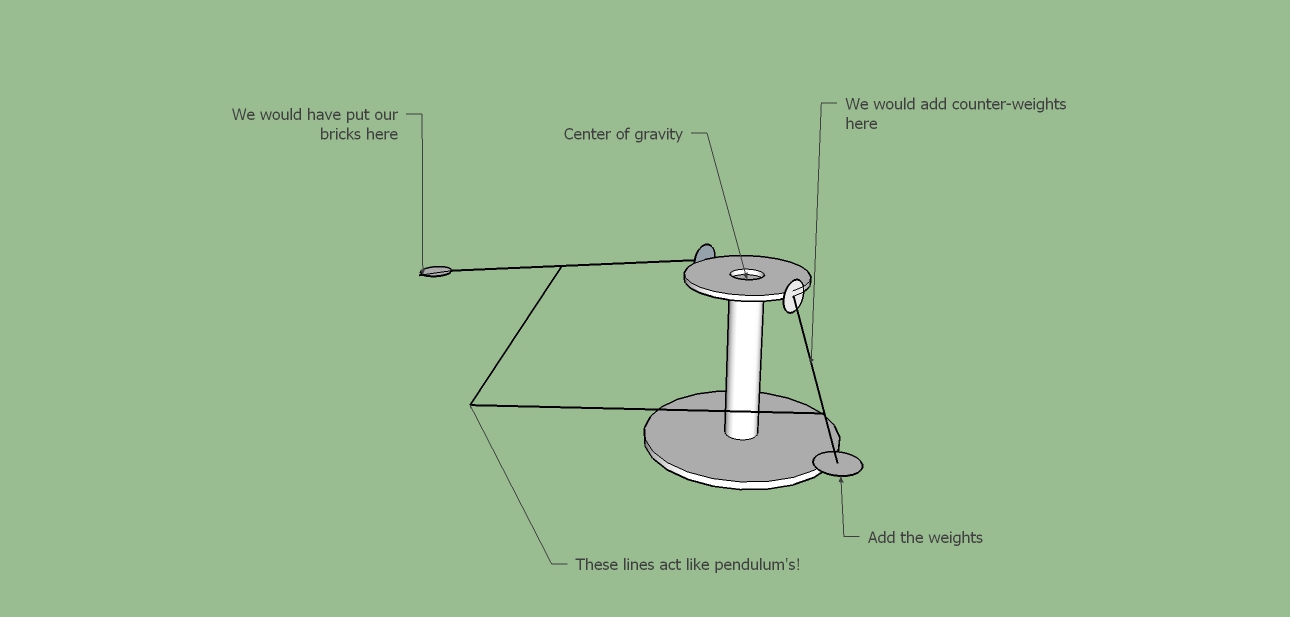 We would have put our bricks here

Center of gravity

We would add counter-weights here

Add the weights

These lines act like pendulum's!