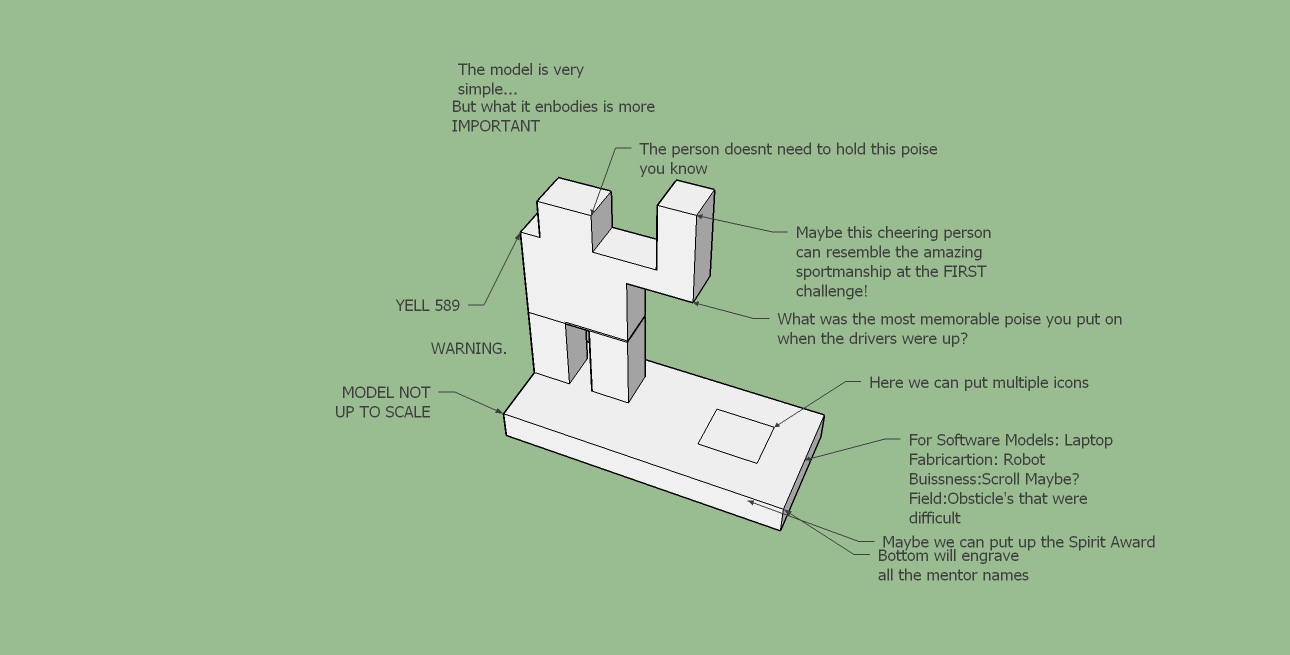 The model is very simple...
But what it enbodies is more IMPORTANT

The person doesnt need to hold this poise you know

Maybe this cheering person can resemble the amazing sportmanship at the FIRST challenge!

YELL 589

What was the most memorable poise you put on when the drivers were up?

WARNING.

MODEL NOT UP TO SCALE

Here we can put multiple icons

For Software Models: Laptop
Fabricartion: Robot
Buissness:Scroll Maybe?
Field:Obsticle's that were difficult

Maybe we can put up the Spirit Award

Bottom will engrave all the mentor names